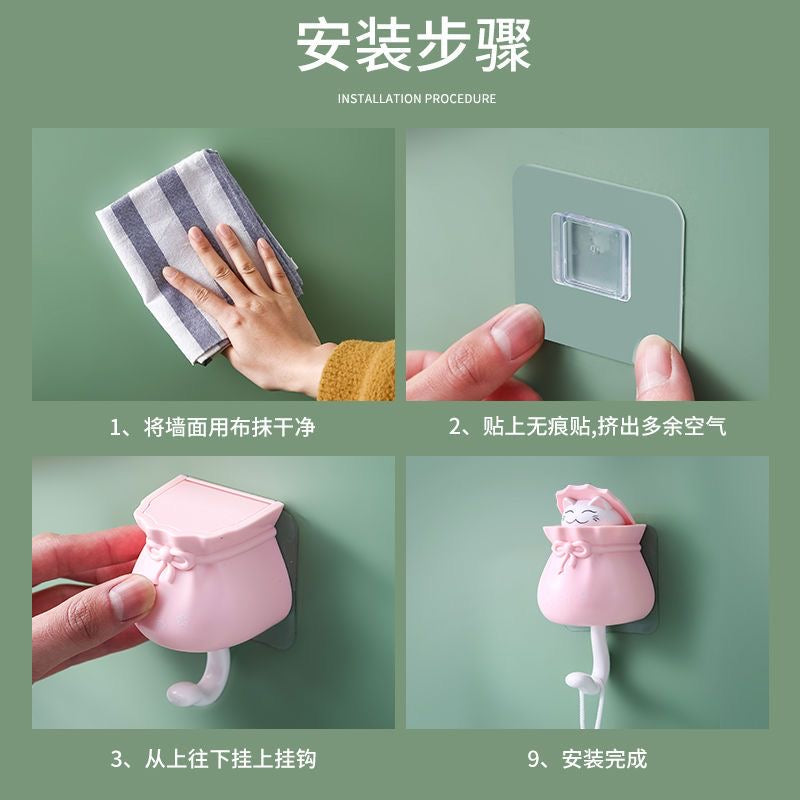 安装步骤

INSTALLATION PROCEDURE

1、将墙面用布抹干净

2、贴上无痕贴,挤出多余空气

3、从上往下挂上挂钩

9、安装完成